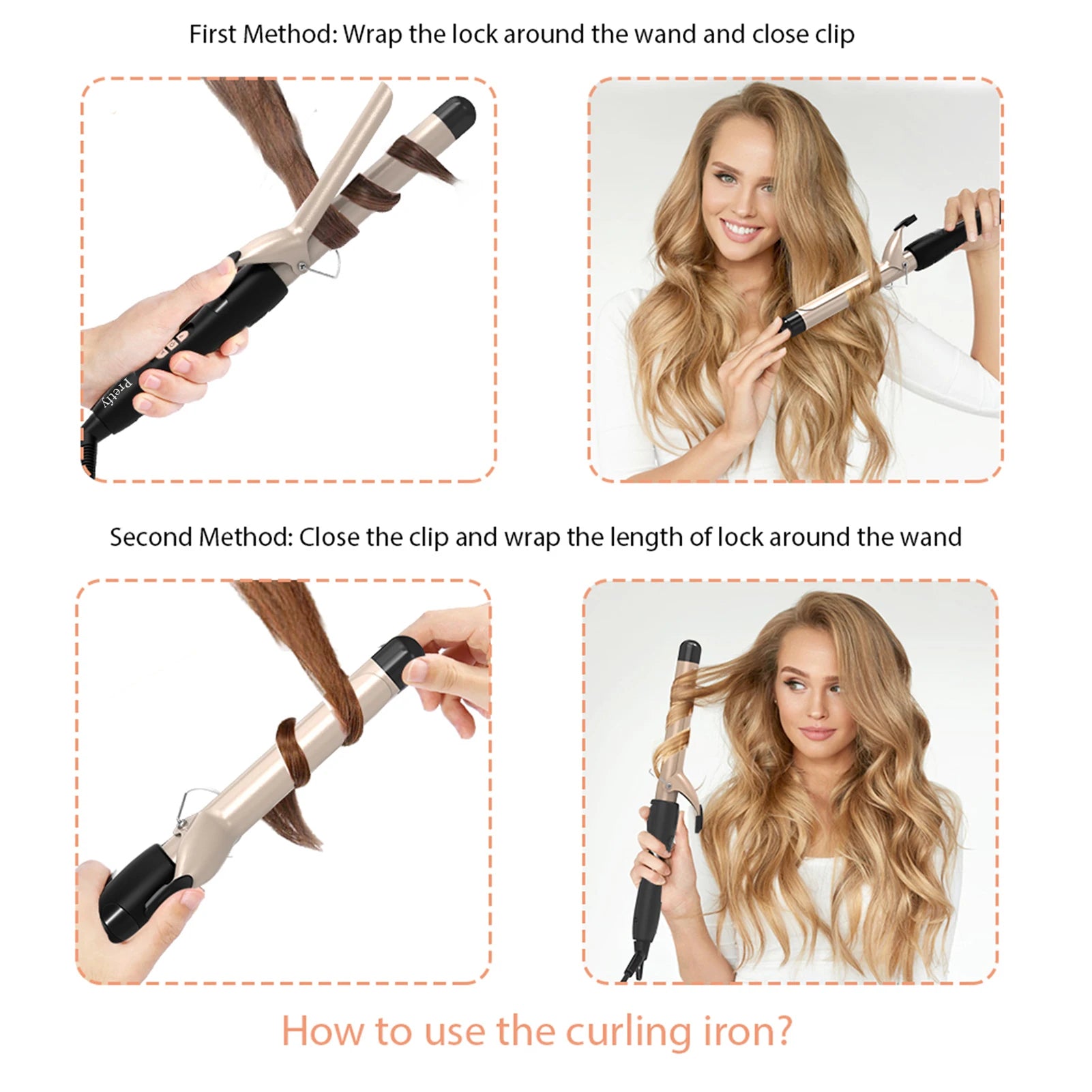 First Method: Wrap the lock around the wand and close clip

Pretty

Second Method: Close the clip and wrap the length of lock around the wand

How to use the curling iron?